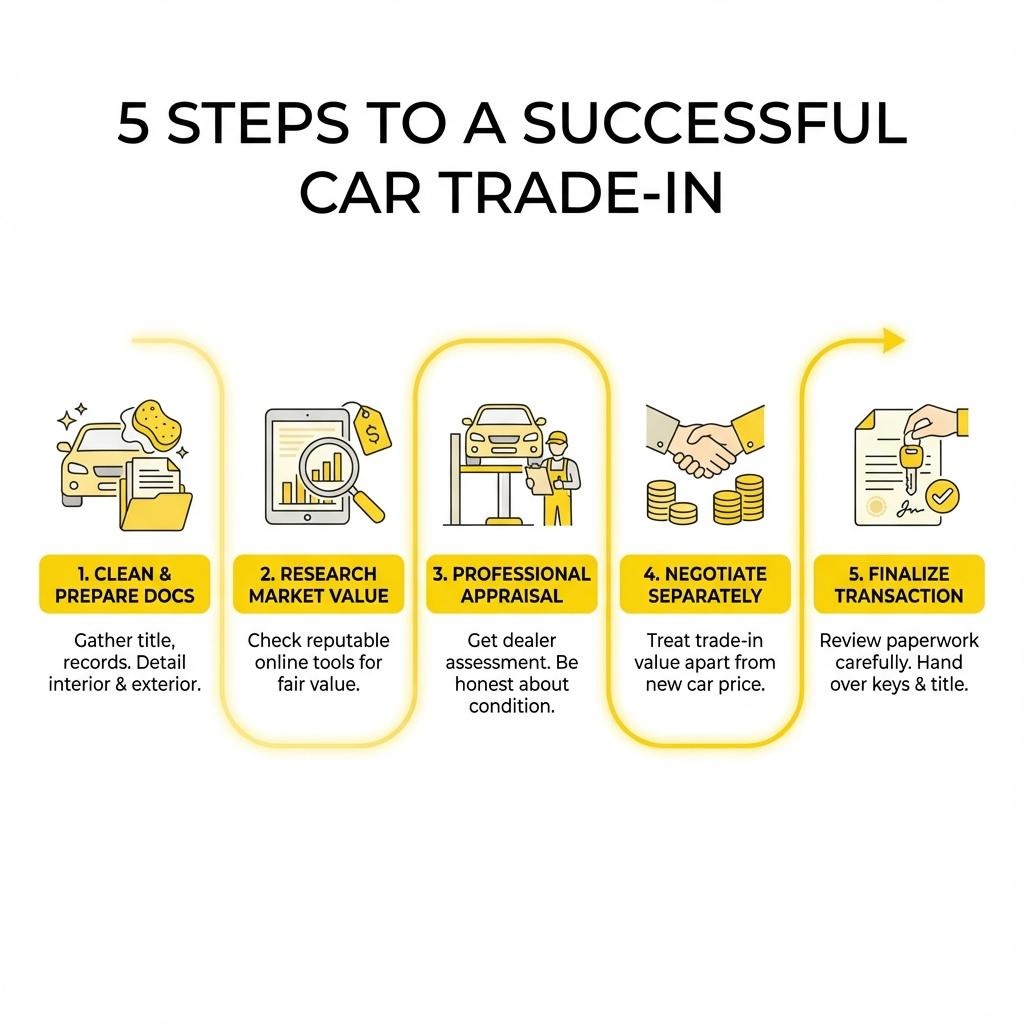 5 STEPS TO A SUCCESSFUL CAR TRADE-IN

$

1. CLEAN & PREPARE DOCS

Gather title, records. Detail interior & exterior.

2. RESEARCH MARKET VALUE

Check reputable online tools for fair value.

3. PROFESSIONAL APPRAISAL

Get dealer assessment. Be honest about condition.

4. NEGOTIATE SEPARATELY

Treat trade-in value apart from new car price.

5. FINALIZE TRANSACTION

Review paperwork carefully. Hand over keys & title.